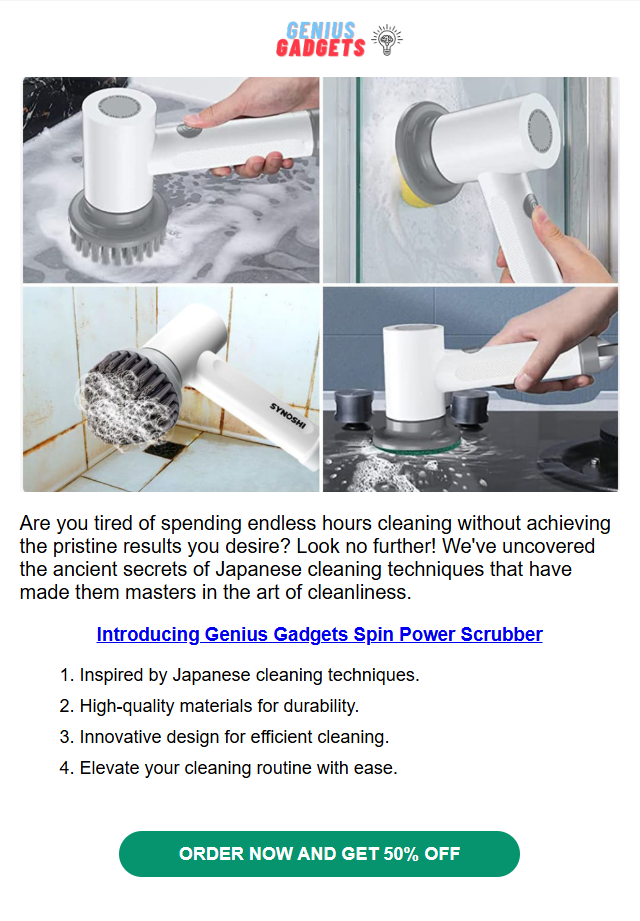 GENIUS GADGETS

SYNOSHI

Are you tired of spending endless hours cleaning without achieving the pristine results you desire? Look no further! We've uncovered the ancient secrets of Japanese cleaning techniques that have made them masters in the art of cleanliness.

Introducing Genius Gadgets Spin Power Scrubber

1. Inspired by Japanese cleaning techniques.
2. High-quality materials for durability.
3. Innovative design for efficient cleaning.
4. Elevate your cleaning routine with ease.

ORDER NOW AND GET 50% OFF